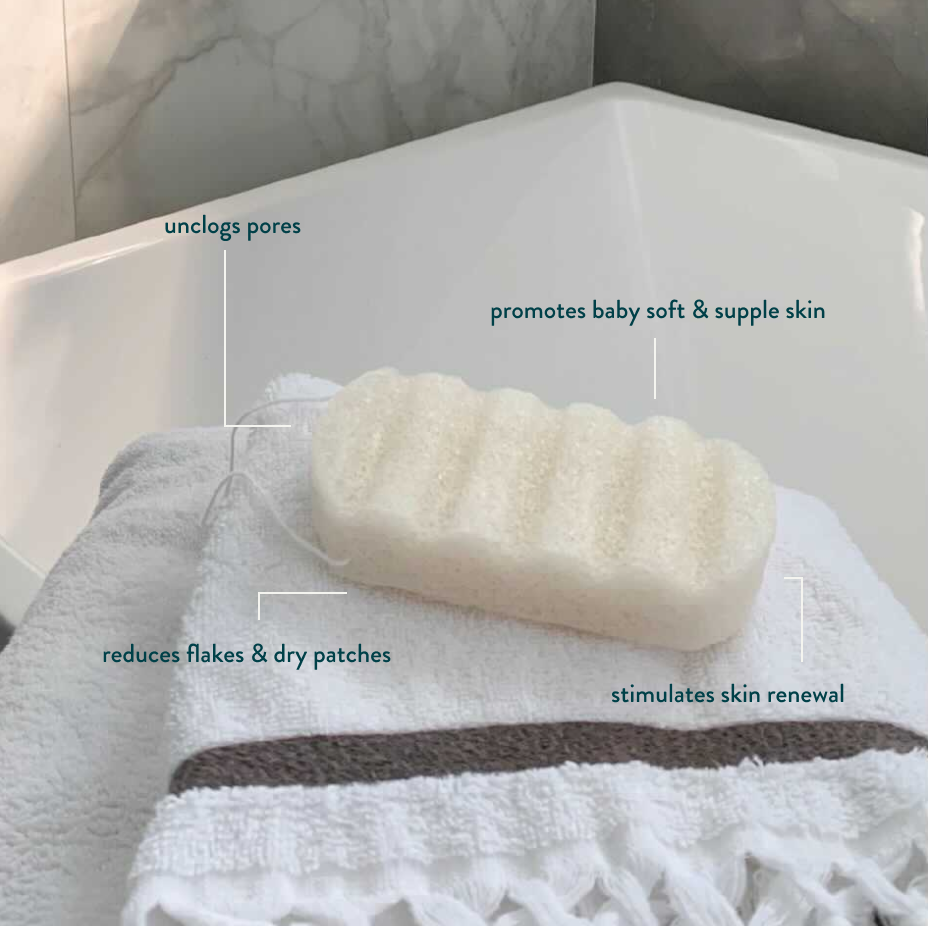 unclogs pores

promotes baby soft & supple skin

reduces flakes & dry patches

stimulates skin renewal